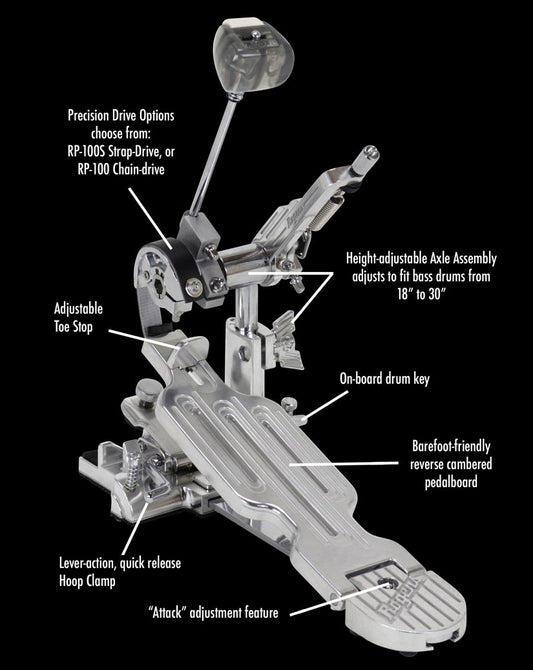 Precision Drive Options choose from: RP-100S Strap-Drive, or RP-100 Chain-drive

Height-adjustable Axle Assembly adjusts to fit bass drums from 18" to 30"

Adjustable Toe Stop

On-board drum key

Barefoot-friendly reverse cambered pedalboard

Lever-action, quick release Hoop Clamp

"Attack" adjustment feature

Rogers